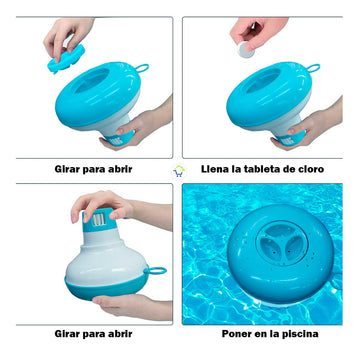 Girar para abrir

Llena la tableta de cloro

Girar para abrir

Poner en la piscina