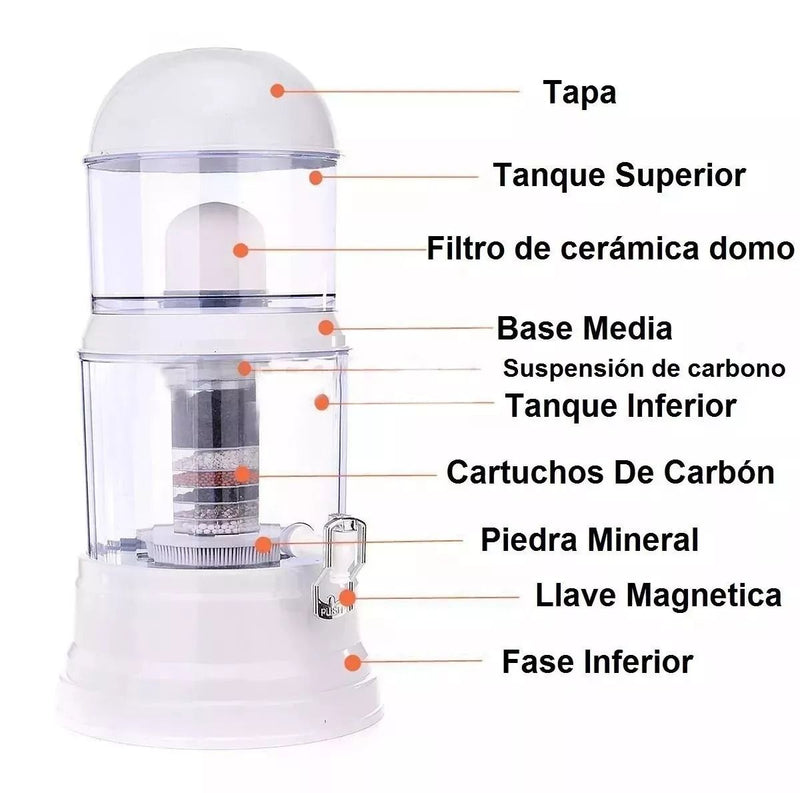 Tapa

Tanque Superior

Filtro de cerámica domo

Base Media

Suspensión de carbono

Tanque Inferior

Cartuchos De Carbón

Piedra Mineral

Llave Magnetica

Fase Inferior

PUSH