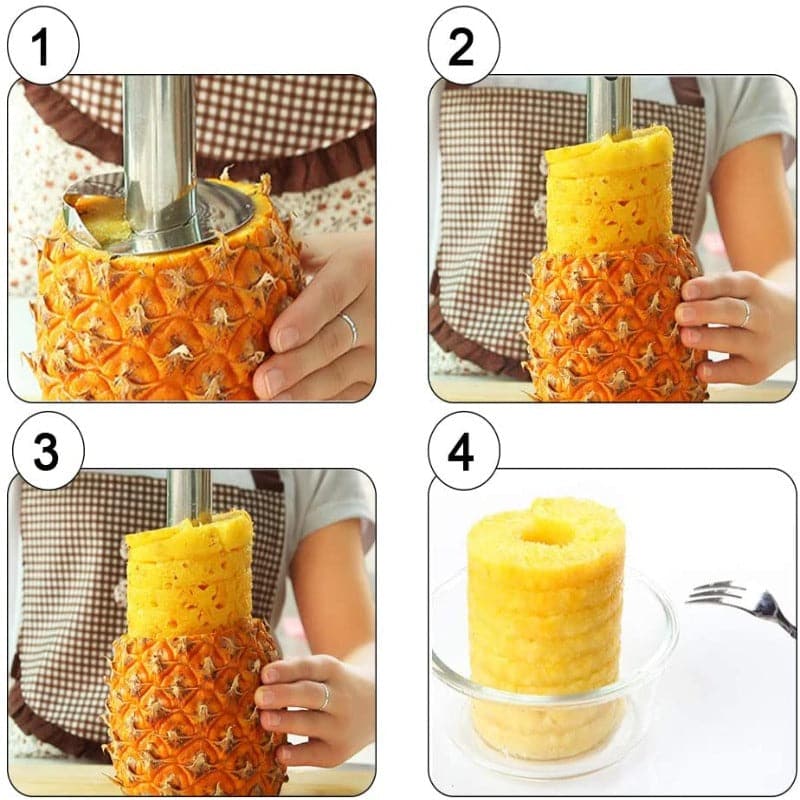 1

2

3

4