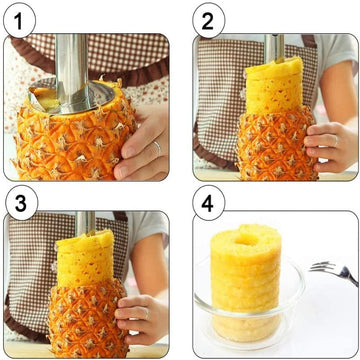 1

2

3

4