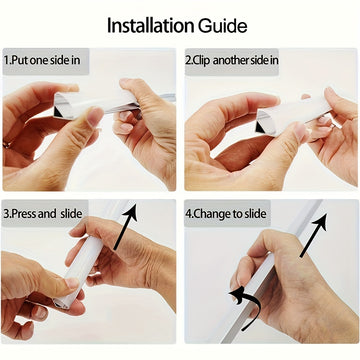 Installation Guide

1.Put one side in

2.Clip another side in

3.Press and slide

4.Change to slide