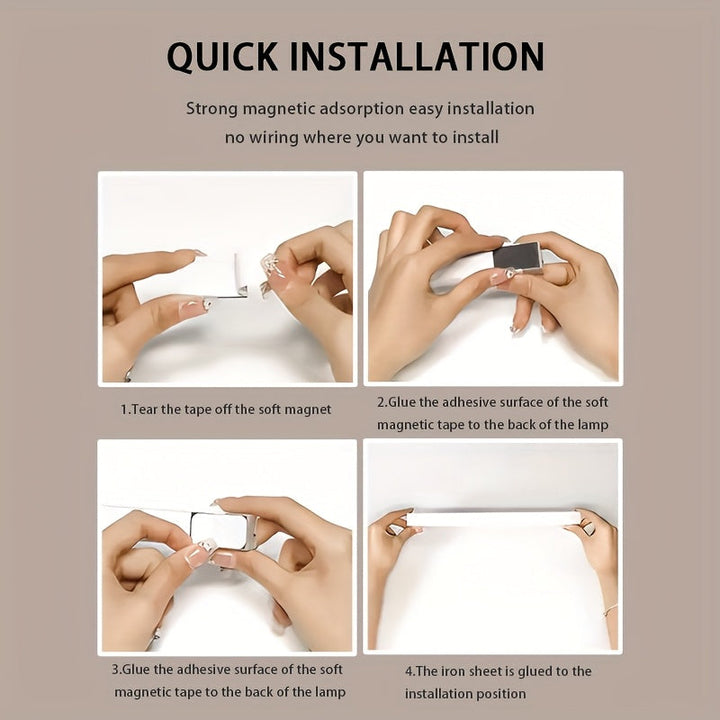 QUICK INSTALLATION

Strong magnetic adsorption easy installation
no wiring where you want to install

1.Tear the tape off the soft magnet

2.Glue the adhesive surface of the soft magnetic tape to the back of the lamp

3.Glue the adhesive surface of the soft magnetic tape to the back of the lamp

4.The iron sheet is glued to the installation position