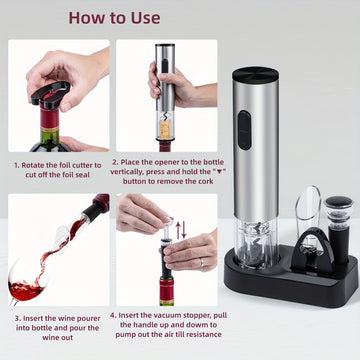 How to Use

1. Rotate the foil cutter to cut off the foil seal

2. Place the opener to the bottle vertically, press and hold the "▼" button to remove the cork

3. Insert the wine pourer into bottle and pour the wine out

4. Insert the vacuum stopper, pull the handle up and dowm to pump out the air till resistance