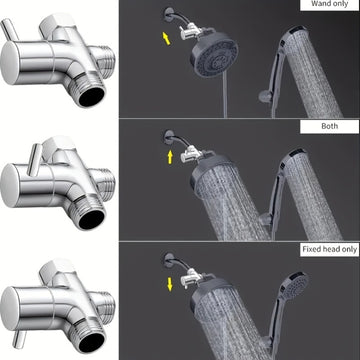 Wand only

Both

Fixed head only