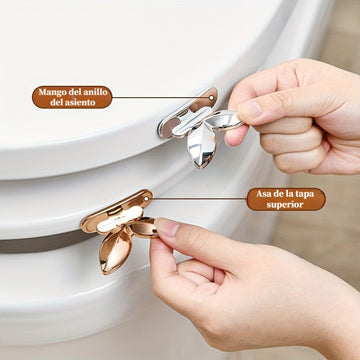 Mango del anillo del asiento

Asa de la tapa superior