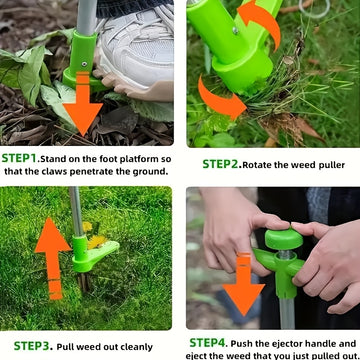 STEP1.Stand on the foot platform so that the claws penetrate the ground.

STEP2.Rotate the weed puller

STEP3. Pull weed out cleanly

STEP4. Push the ejector handle and eject the weed that you just pulled out.