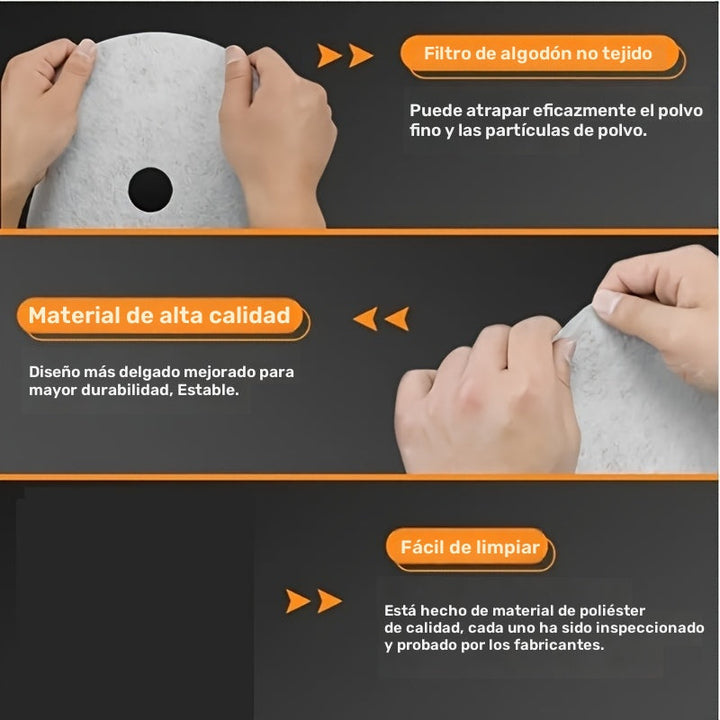 Filtro de algodón no tejido

Puede atrapar eficazmente el polvo fino y las partículas de polvo.

Material de alta calidad

Diseño más delgado mejorado para mayor durabilidad, Estable.

Fácil de limpiar

Está hecho de material de poliéster de calidad, cada uno ha sido inspeccionado y probado por los fabricantes.