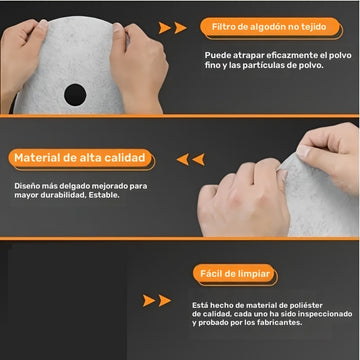 Filtro de algodón no tejido

Puede atrapar eficazmente el polvo fino y las partículas de polvo.

Material de alta calidad

Diseño más delgado mejorado para mayor durabilidad, Estable.

Fácil de limpiar

Está hecho de material de poliéster de calidad, cada uno ha sido inspeccionado y probado por los fabricantes.