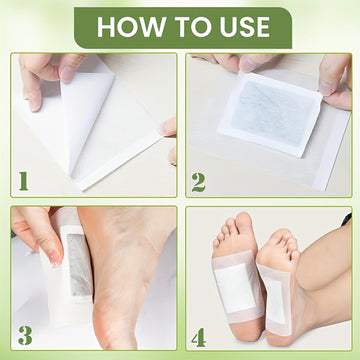 HOW TO USE

1

2

3

4