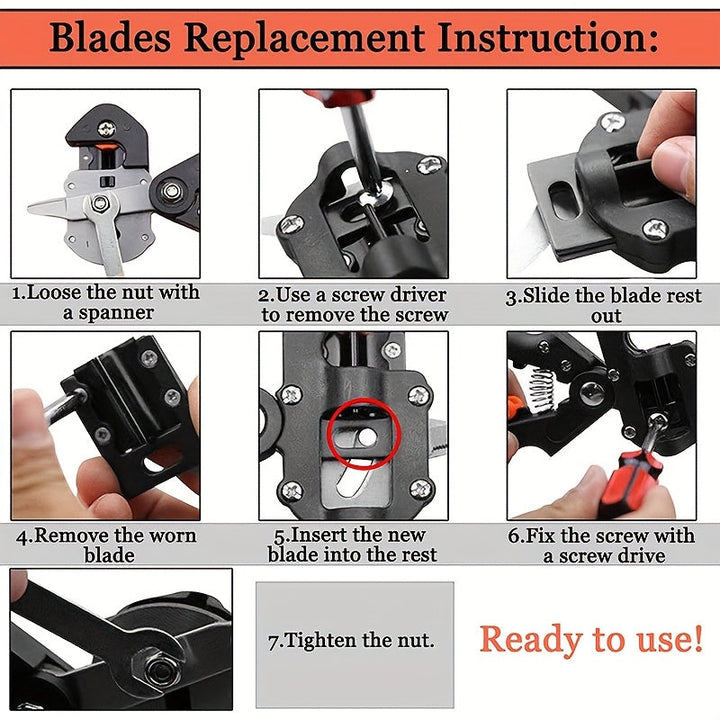 Blades Replacement Instruction:

1.Loose the nut with a spanner

2.Use a screw driver to remove the screw

3.Slide the blade rest out

4.Remove the worn blade

5.Insert the new blade into the rest

6.Fix the screw with a screw drive

7.Tighten the nut.

Ready to use!