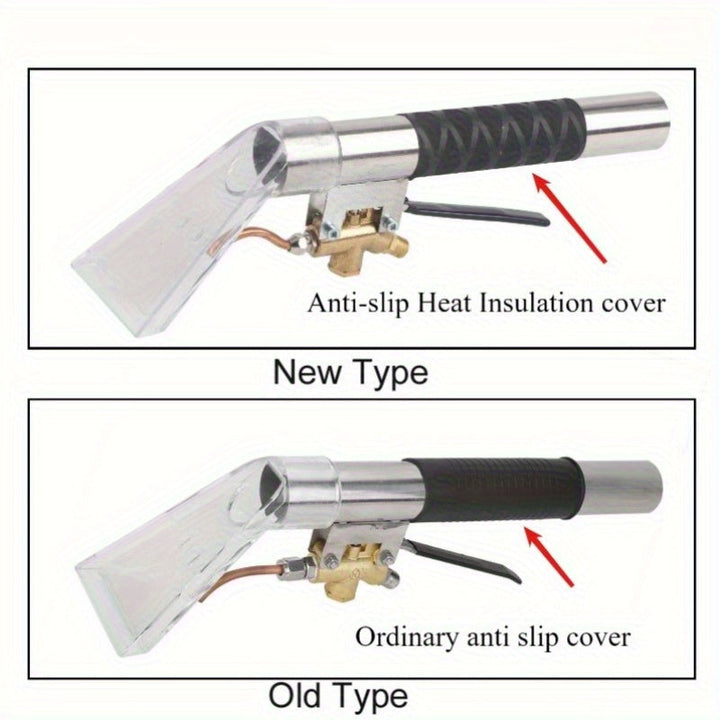 Anti-slip Heat Insulation cover

New Type

Ordinary anti slip cover

Old Type