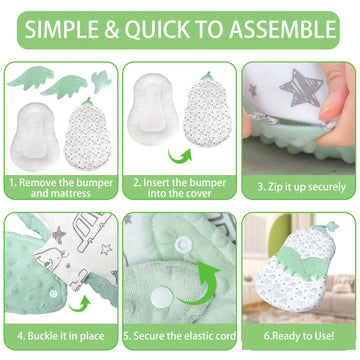 SIMPLE & QUICK TO ASSEMBLE

1. Remove the bumper and mattress

2. Insert the bumper into the cover

3. Zip it up securely

4. Buckle it in place

5. Secure the elastic cord

6.Ready to Use!