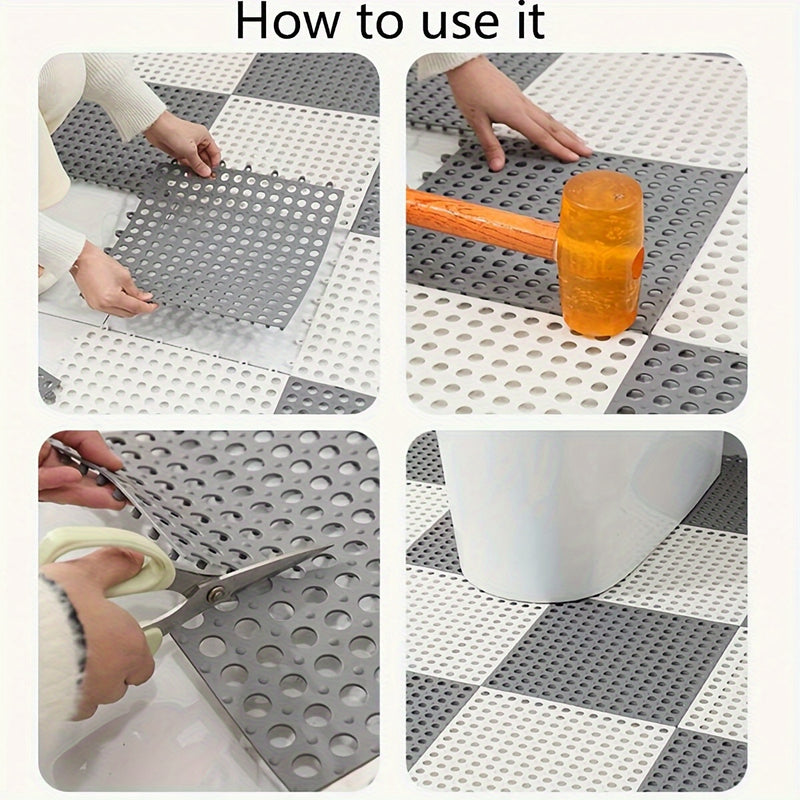 How to use it