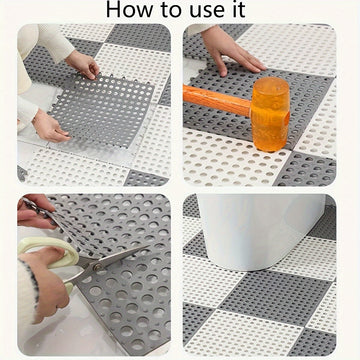 How to use it