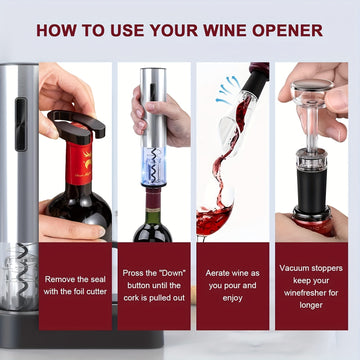 HOW TO USE YOUR WINE OPENER

Remove the seal with the foil cutter

Pross the "Down" button until the cork is pulled out

Aerate wine as you pour and enjoy

Vacuum stoppers keep your winefresher for longer