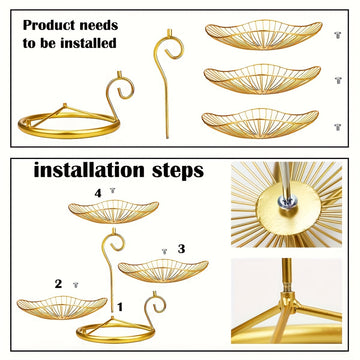 Product needs to be installed

installation steps

4

3

2

1