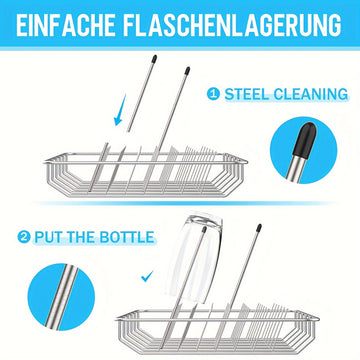 EINFACHE FLASCHENLAGERUNG

1 STEEL CLEANING

2 PUT THE BOTTLE