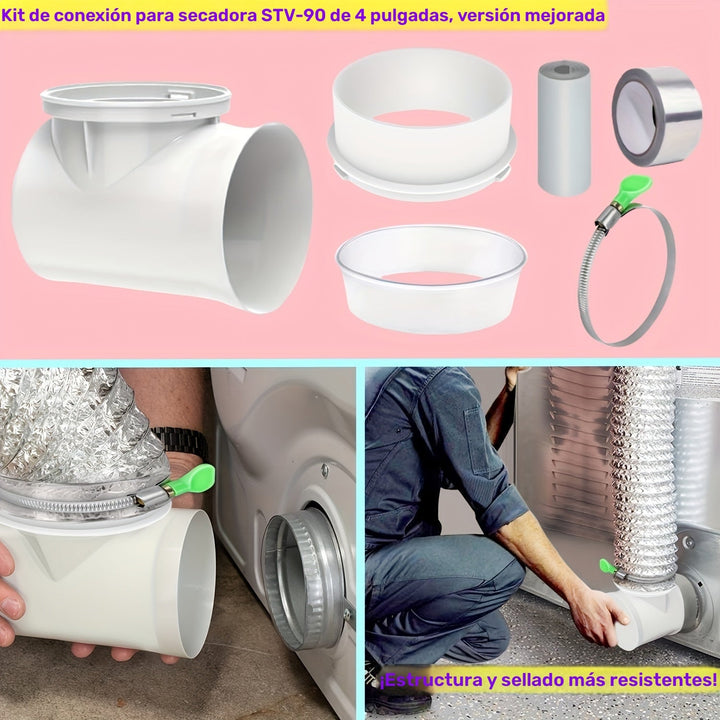 Kit de conexión para secadora STV-90 de 4 pulgadas, versión mejorada

¡Estructura y sellado más resistentes!