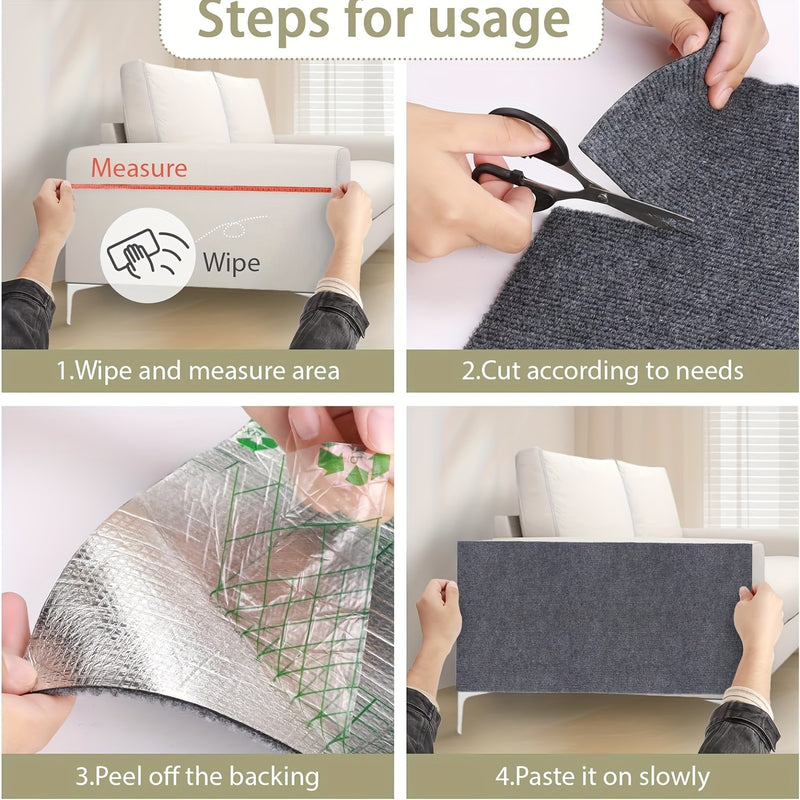 Steps for usage

Measure

Wipe

1.Wipe and measure area

2.Cut according to needs

3.Peel off the backing

4.Paste it on slowly