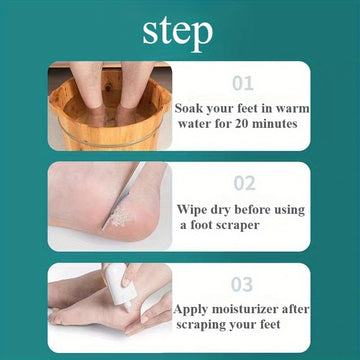 step

01

Soak your feet in warm water for 20 minutes

02

Wipe dry before using a foot scraper

03

Apply moisturizer after scraping your feet