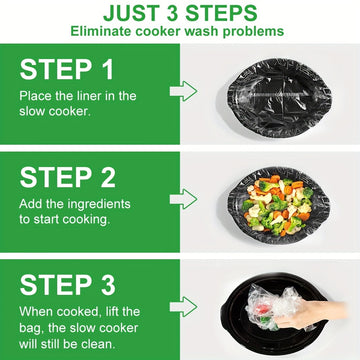 JUST 3 STEPS
Eliminate cooker wash problems

STEP 1
Place the liner in the slow cooker.

STEP 2
Add the ingredients to start cooking.

STEP 3
When cooked, lift the bag, the slow cooker will still be clean.