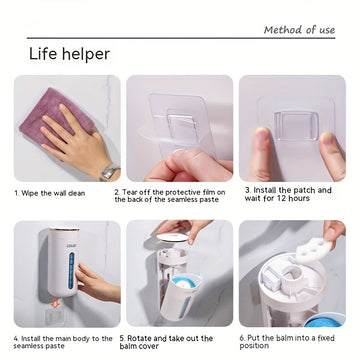 Method of use

Life helper

1. Wipe the wall clean

2. Tear off the protective film on the back of the seamless paste

3. Install the patch and wait for 12 hours

4. Install the main body to the seamless paste

5. Rotate and take out the balm cover

6. Put the balm into a fixed position