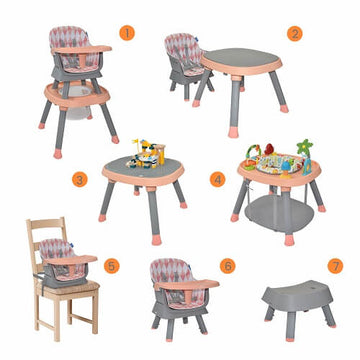 1
2
3
4
5
6
7