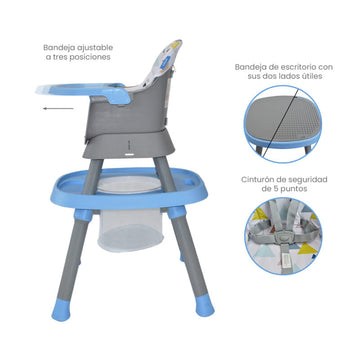 Bandeja ajustable a tres posiciones

Bandeja de escritorio con sus dos lados útiles

Cinturón de seguridad de 5 puntos