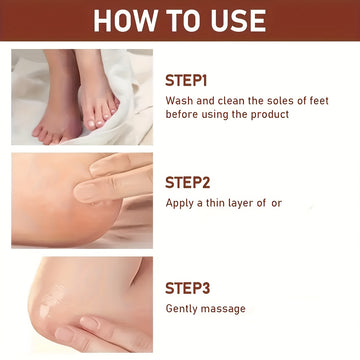 HOW TO USE

STEP1
Wash and clean the soles of feet before using the product

STEP2
Apply a thin layer of or

STEP3
Gently massage