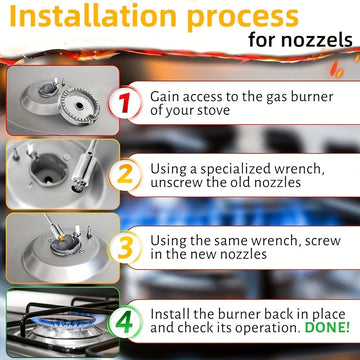 Installation process
for nozzels

1
Gain access to the gas burner of your stove

2
Using a specialized wrench, unscrew the old nozzles

3
Using the same wrench, screw in the new nozzles

4
Install the burner back in place and check its operation. DONE!