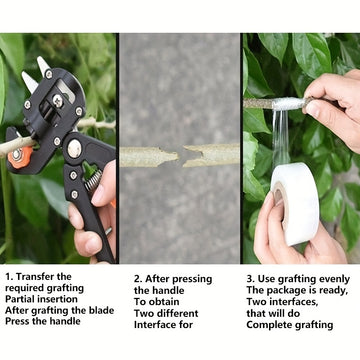 1. Transfer the required grafting Partial insertion After grafting the blade Press the handle

2. After pressing the handle To obtain Two different Interface for

3. Use grafting evenly The package is ready, Two interfaces, that will do Complete grafting