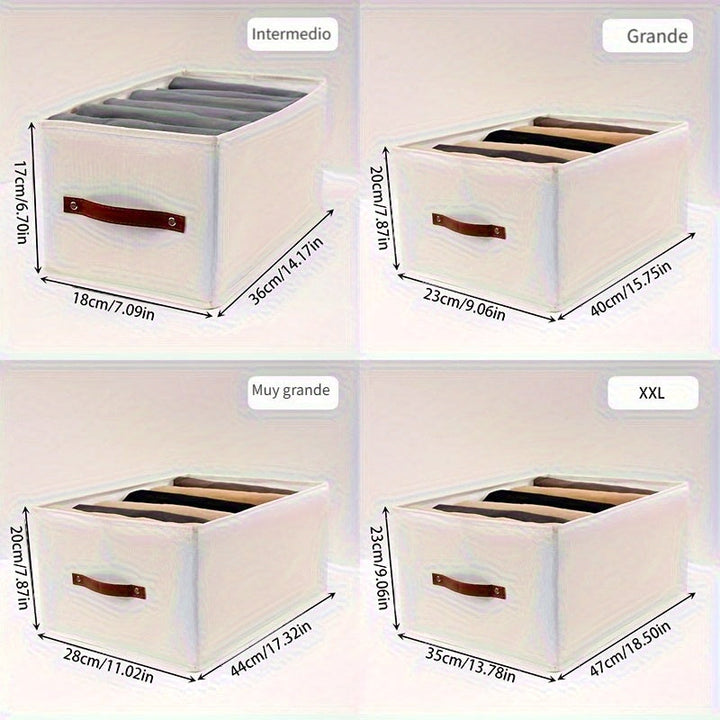 Intermedio

17cm/6.70in

18cm/7.09in

36cm/14.17in

Grande

20cm/7.87in

23cm/9.06in

40cm/15.75in

Muy grande

20cm/7.87in

28cm/11.02in

44cm/17.32in

XXL

23cm/9.06in

35cm/13.78in

47cm/18.50in