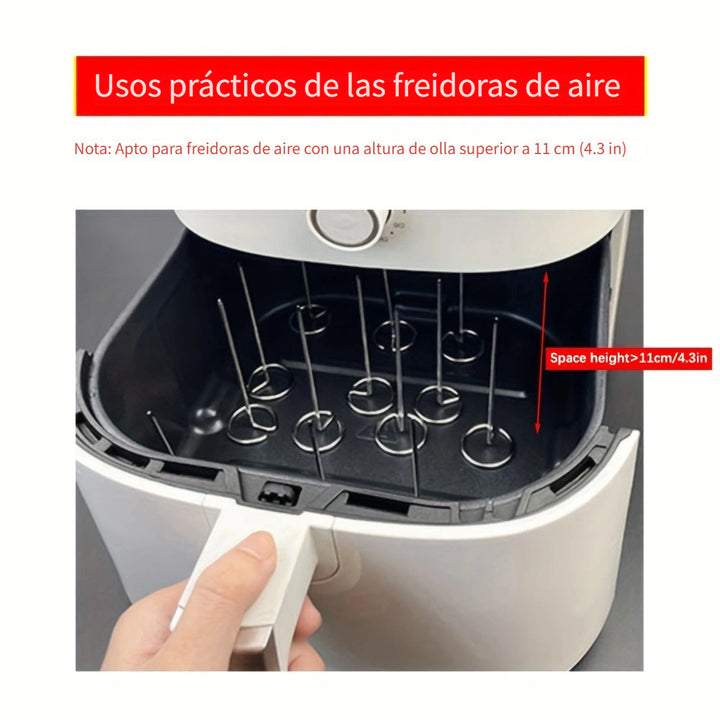 Usos prácticos de las freidoras de aire

Nota: Apto para freidoras de aire con una altura de olla superior a 11 cm (4.3 in)

Space height>11cm/4.3in