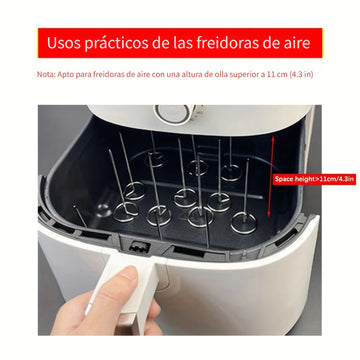 Usos prácticos de las freidoras de aire

Nota: Apto para freidoras de aire con una altura de olla superior a 11 cm (4.3 in)

Space height>11cm/4.3in