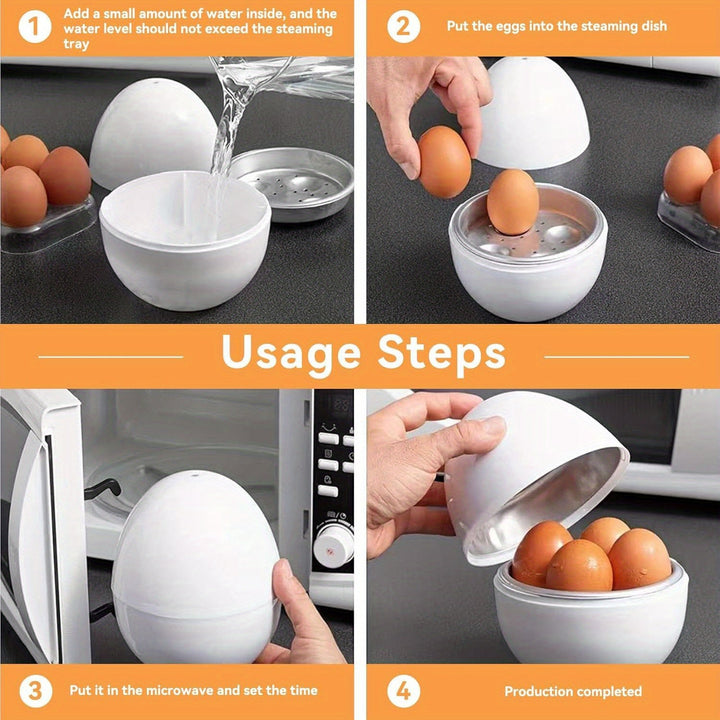 1 Add a small amount of water inside, and the water level should not exceed the steaming tray

2 Put the eggs into the steaming dish

Usage Steps

3 Put it in the microwave and set the time

4 Production completed