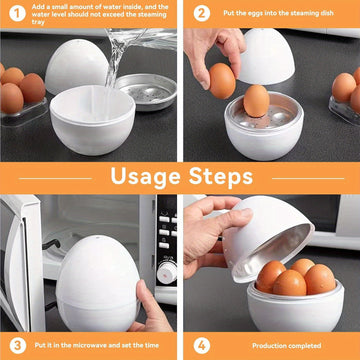 1 Add a small amount of water inside, and the water level should not exceed the steaming tray

2 Put the eggs into the steaming dish

Usage Steps

3 Put it in the microwave and set the time

4 Production completed