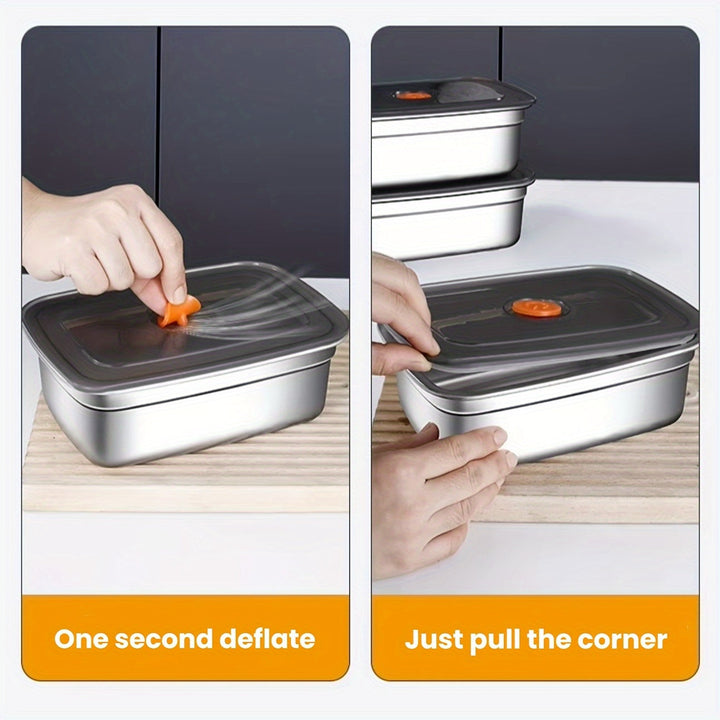 One second deflate

Just pull the corner