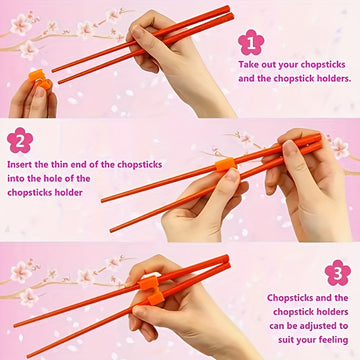 1

Take out your chopsticks and the chopstick holders.

2

Insert the thin end of the chopsticks into the hole of the chopsticks holder

3

Chopsticks and the chopstick holders can be adjusted to suit your feeling