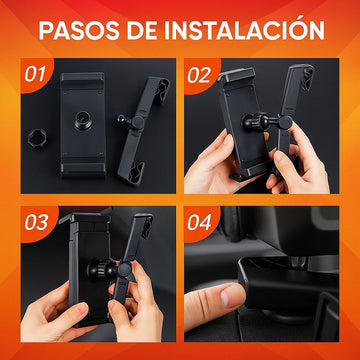 PASOS DE INSTALACIÓN

01

02

03

04