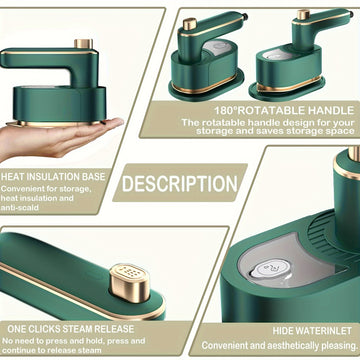 180°ROTATABLE HANDLE
The rotatable handle design for your storage and saves storage space

HEAT INSULATION BASE
Convenient for storage, heat insulation and anti-scald

DESCRIPTION

ONE CLICKS STEAM RELEASE
No need to press and hold, press and continue to release steam

HIDE WATERINLET
Convenient and aesthetically pleasing.