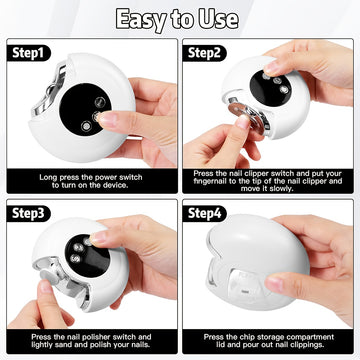 Easy to Use

Step1

Long press the power switch to turn on the device.

Step2

Press the nail clipper switch and put your fingernail to the tip of the nail clipper and move it slowly.

Step3

Press the nail polisher switch and lightly sand and polish your nails.

Step4

Press the chip storage compartment lid and pour out nail clippings.