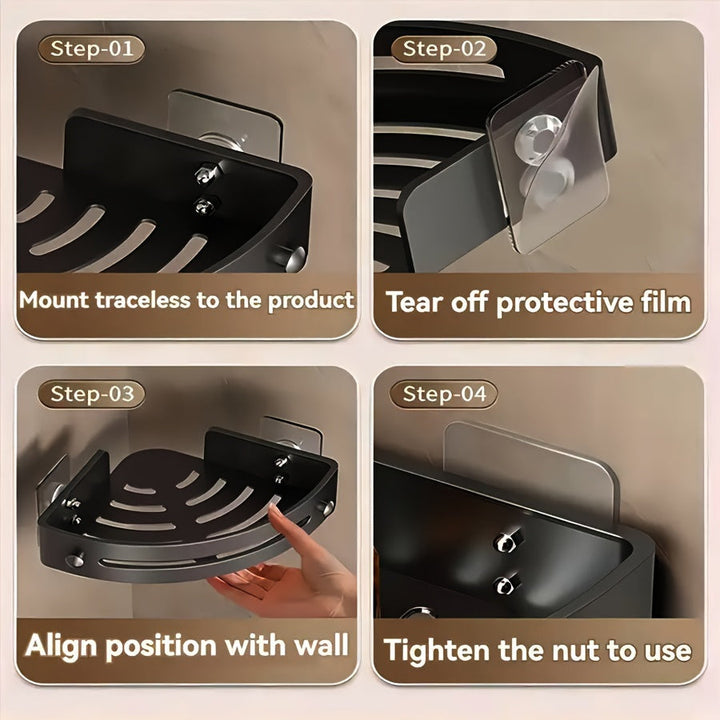 Step-01

Mount traceless to the product

Step-02

Tear off protective film

Step-03

Align position with wall

Step-04

Tighten the nut to use