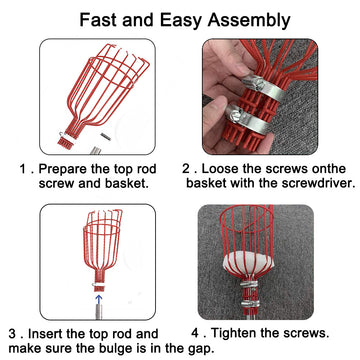 Fast and Easy Assembly

1 . Prepare the top rod screw and basket.

2 . Loose the screws onthe basket with the screwdriver.

3 . Insert the top rod and make sure the bulge is in the gap.

4 . Tighten the screws.