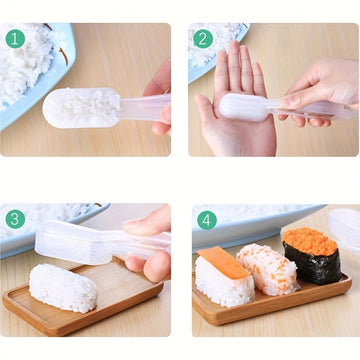 1

2

3

4