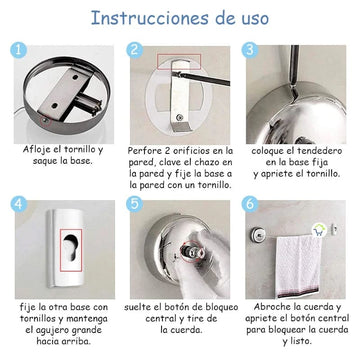 Instrucciones de uso

1

Afloje el tornillo y saque la base.

2

Perfore 2 orificios en la pared, clave el chazo en la pared y fije la base a la pared con un tornillo.

3

coloque el tendedero en la base fija y apriete el tornillo.

4

fije la otra base con tornillos y mantenga el agujero grande hacia arriba.

5

suelte el botón de bloqueo central y tire de la cuerda.

6

Abroche la cuerda y apriete el botón central para bloquear la cuerda y listo.