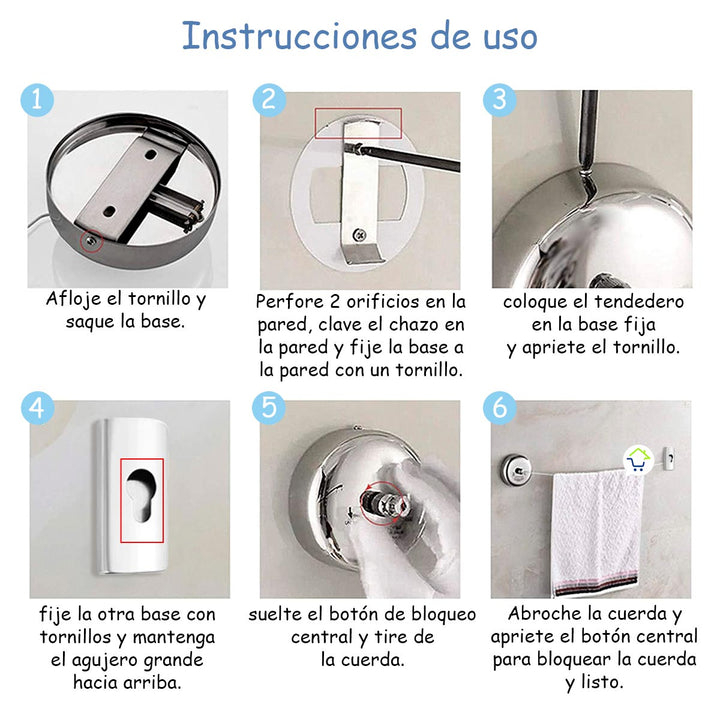 Instrucciones de uso

1

Afloje el tornillo y saque la base.

2

Perfore 2 orificios en la pared, clave el chazo en la pared y fije la base a la pared con un tornillo.

3

coloque el tendedero en la base fija y apriete el tornillo.

4

fije la otra base con tornillos y mantenga el agujero grande hacia arriba.

5

suelte el botón de bloqueo central y tire de la cuerda.

6

Abroche la cuerda y apriete el botón central para bloquear la cuerda y listo.