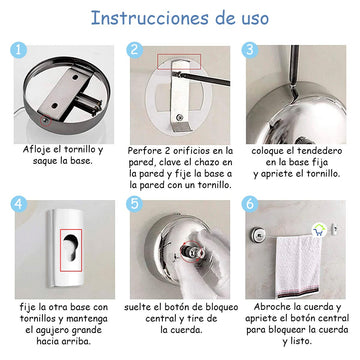 Instrucciones de uso

1

Afloje el tornillo y saque la base.

2

Perfore 2 orificios en la pared, clave el chazo en la pared y fije la base a la pared con un tornillo.

3

coloque el tendedero en la base fija y apriete el tornillo.

4

fije la otra base con tornillos y mantenga el agujero grande hacia arriba.

5

suelte el botón de bloqueo central y tire de la cuerda.

6

Abroche la cuerda y apriete el botón central para bloquear la cuerda y listo.