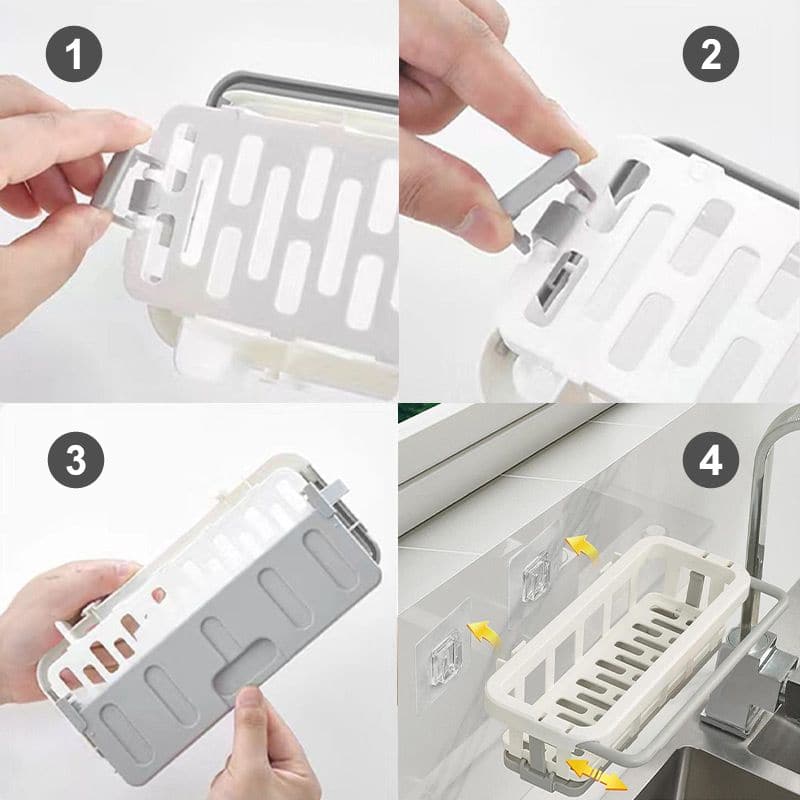 1

2

3

4