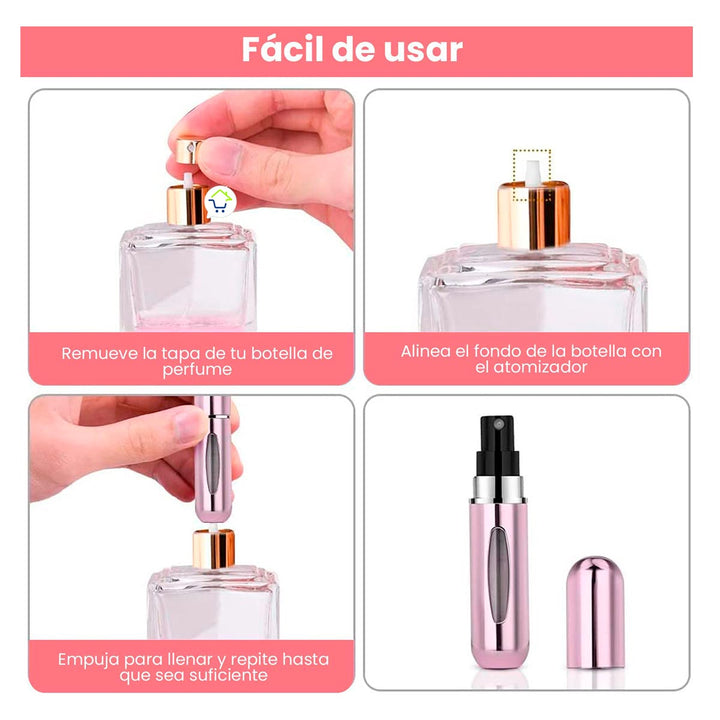 Fácil de usar

Remueve la tapa de tu botella de perfume

Alinea el fondo de la botella con el atomizador

Empuja para llenar y repite hasta que sea suficiente