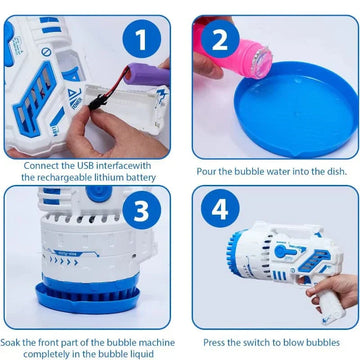 1

Connect the USB interfacewith the rechargeable lithium battery

2

Pour the bubble water into the dish.

3

Soak the front part of the bubble machine completely in the bubble liquid

4

Press the switch to blow bubbles